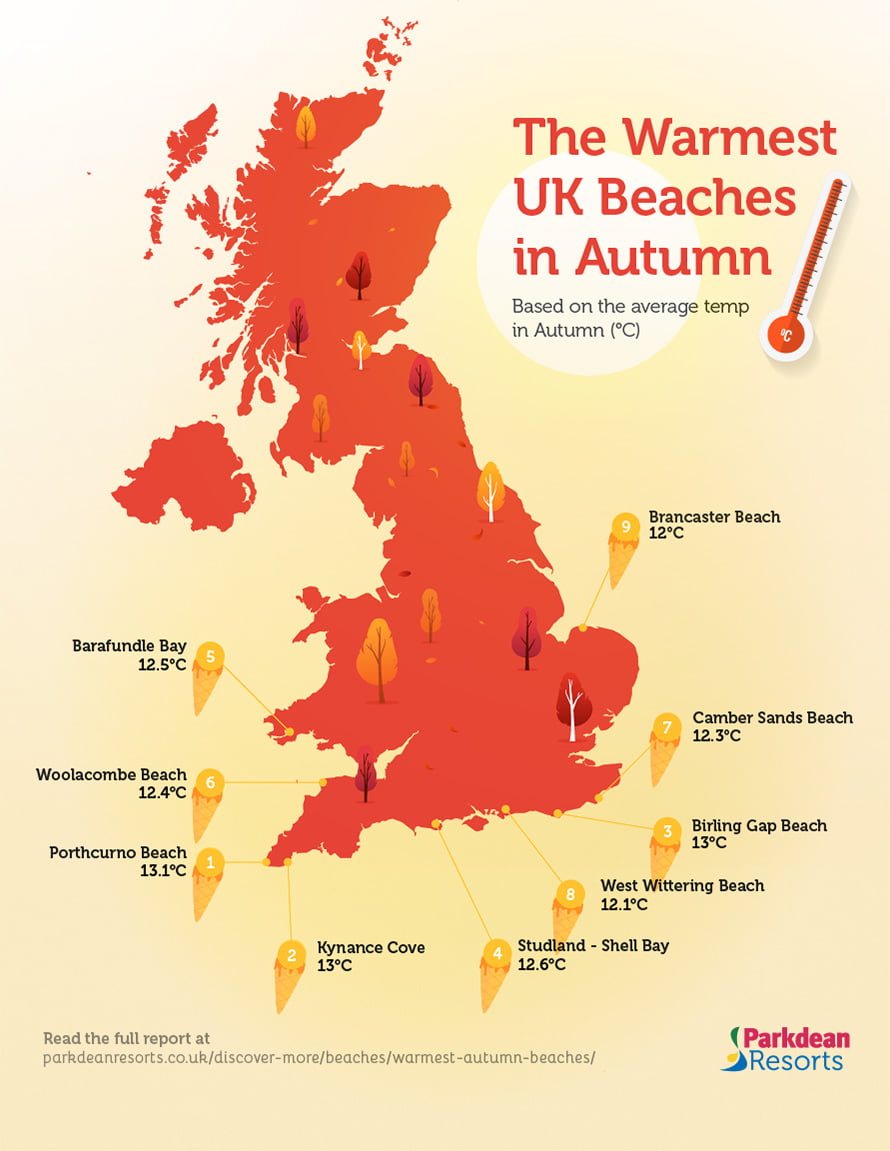 The Warmest UK Beaches in Autumn

Based on the average temp in Autumn (°C)

°C

9 Brancaster Beach 12°C

5 Barafundle Bay 12.5°C

7 Camber Sands Beach 12.3°C

6 Woolacombe Beach 12.4°C

3 Birling Gap Beach 13°C

1 Porthcurno Beach 13.1°C

8 West Wittering Beach 12.1°C

2 Kynance Cove 13°C

4 Studland - Shell Bay 12.6°C

Read the full report at parkdeanresorts.co.uk/discover-more/beaches/warmest-autumn-beaches/

Parkdean Resorts