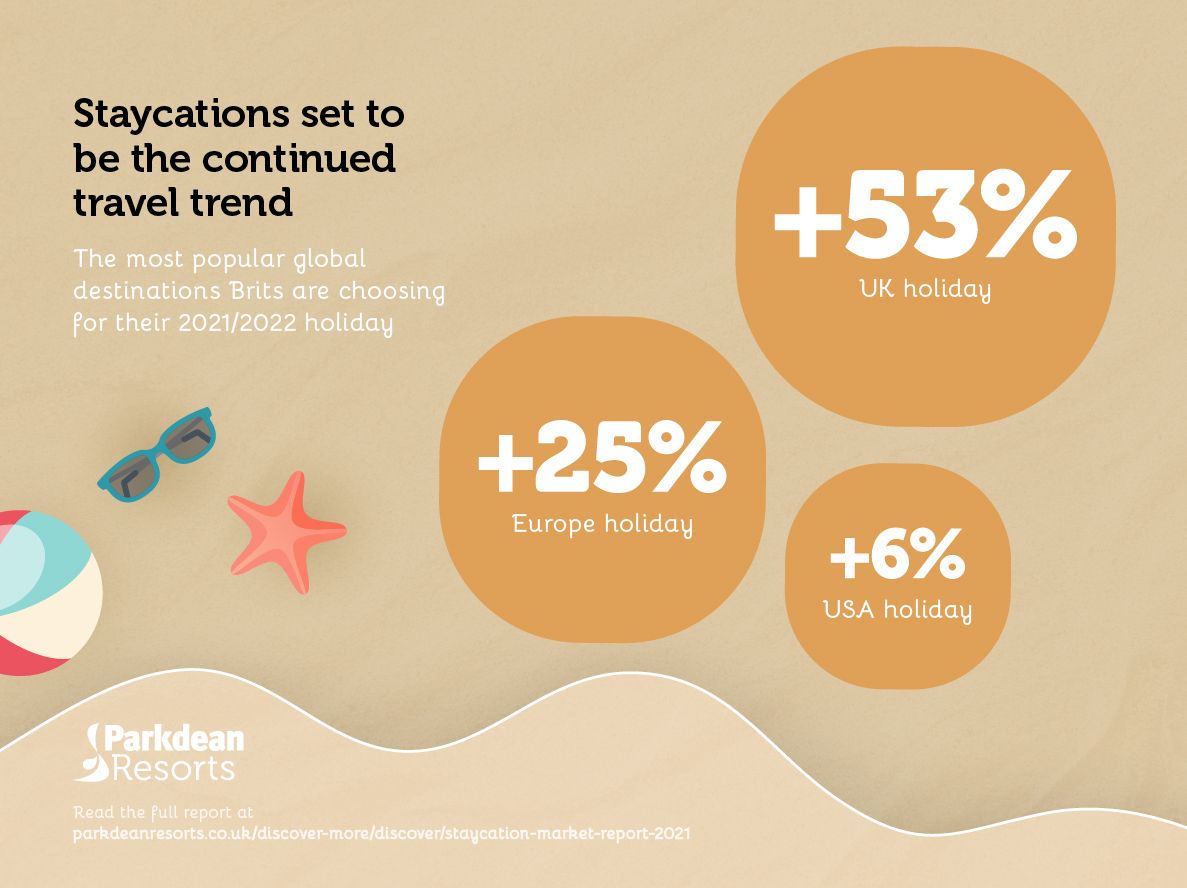 Staycations set to be the continued travel trend

The most popular global destinations Brits are choosing for their 2021/2022 holiday

+53%
UK holiday

+25%
Europe holiday

+6%
USA holiday

Parkdean Resorts

Read the full report at
parkdeanresorts.co.uk/discover-more/discover/staycation-market-report-2021